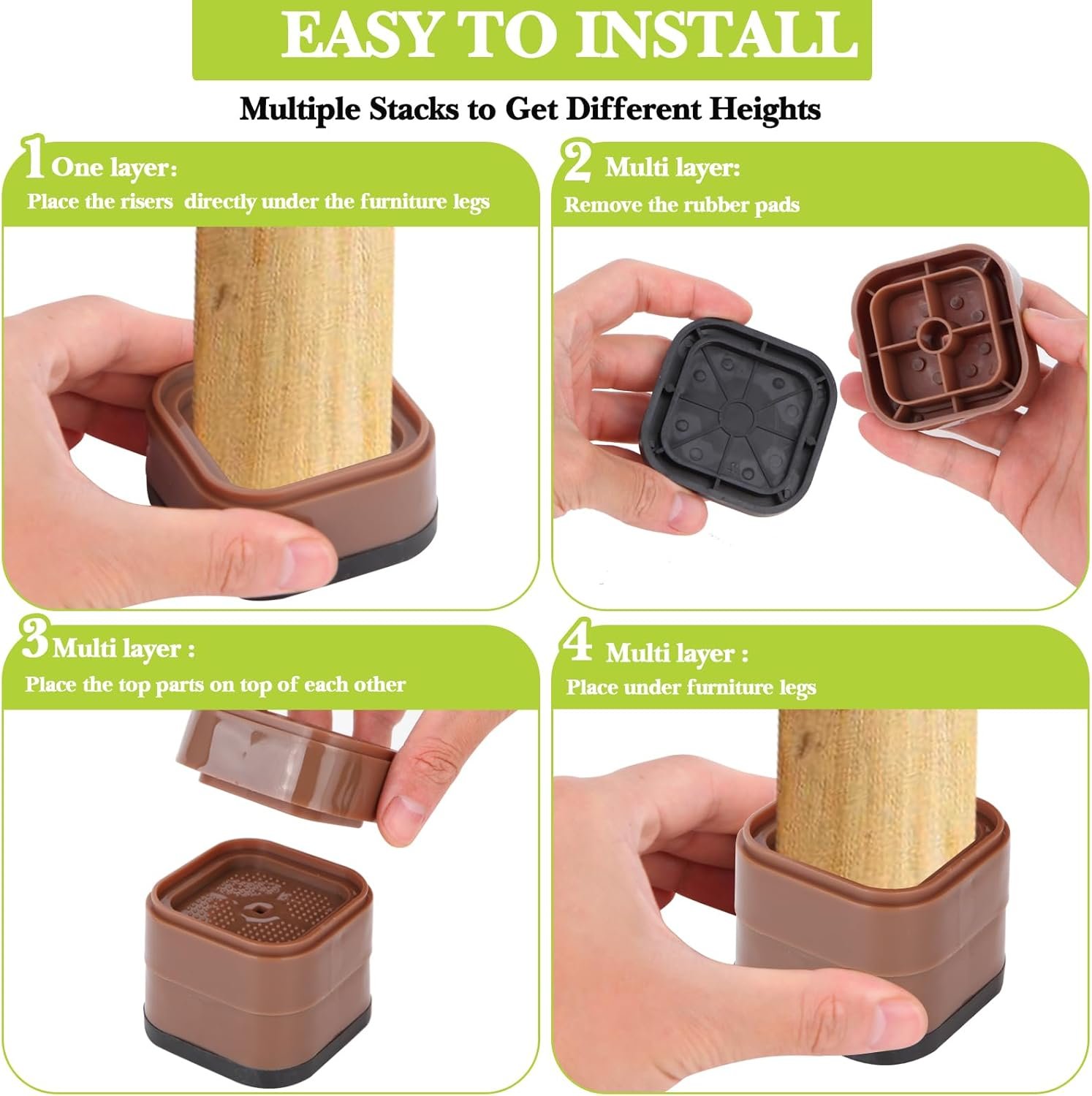 EASY TO INSTALL

Multiple Stacks to Get Different Heights

1 One layer:
Place the risers directly under the furniture legs

2 Multi layer:
Remove the rubber pads

3 Multi layer :
Place the top parts on top of each other

4 Multi layer :
Place under furniture legs