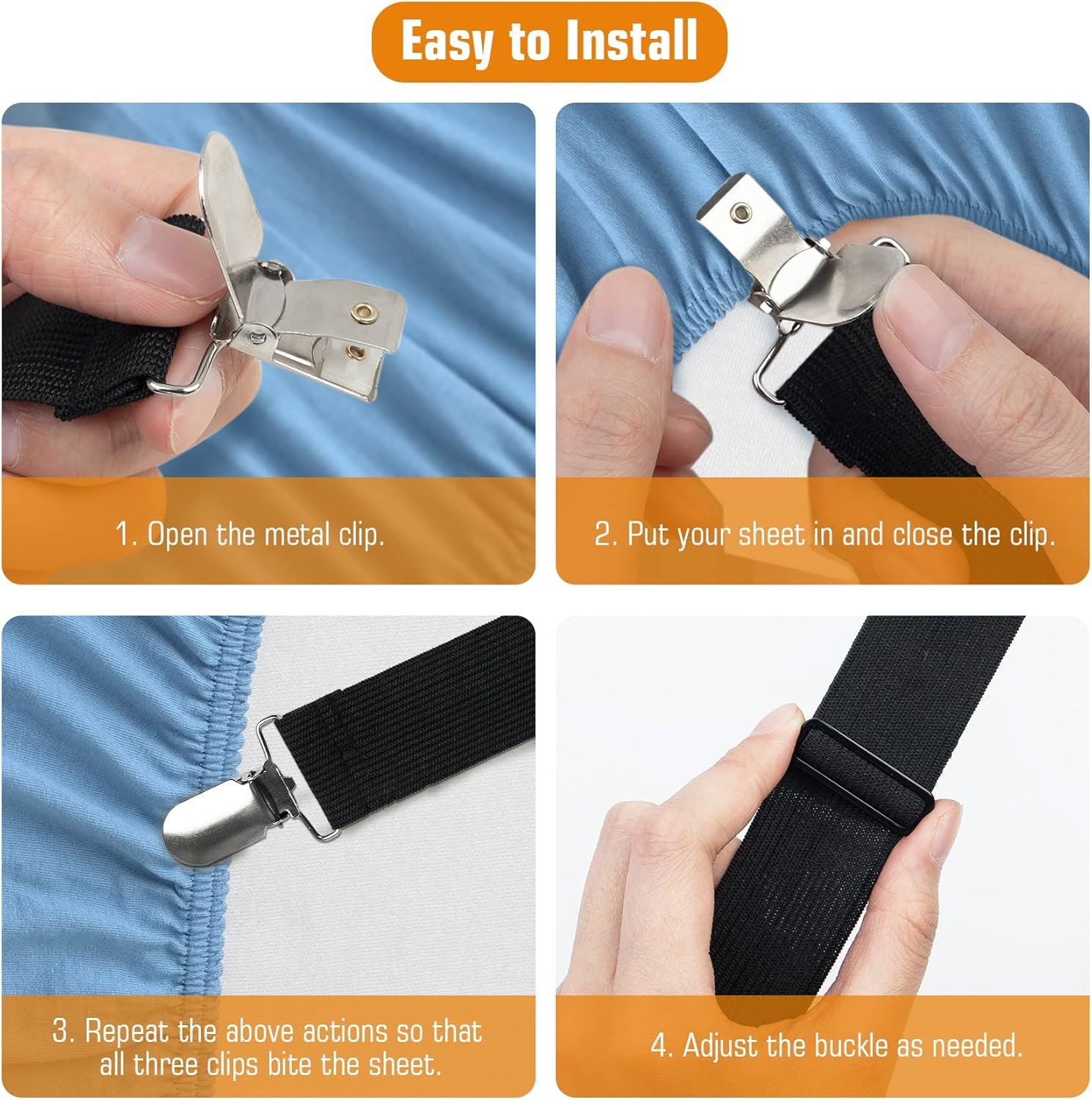 Easy to Install

1. Open the metal clip.

2. Put your sheet in and close the clip.

3. Repeat the above actions so that all three clips bite the sheet.

4. Adjust the buckle as needed.