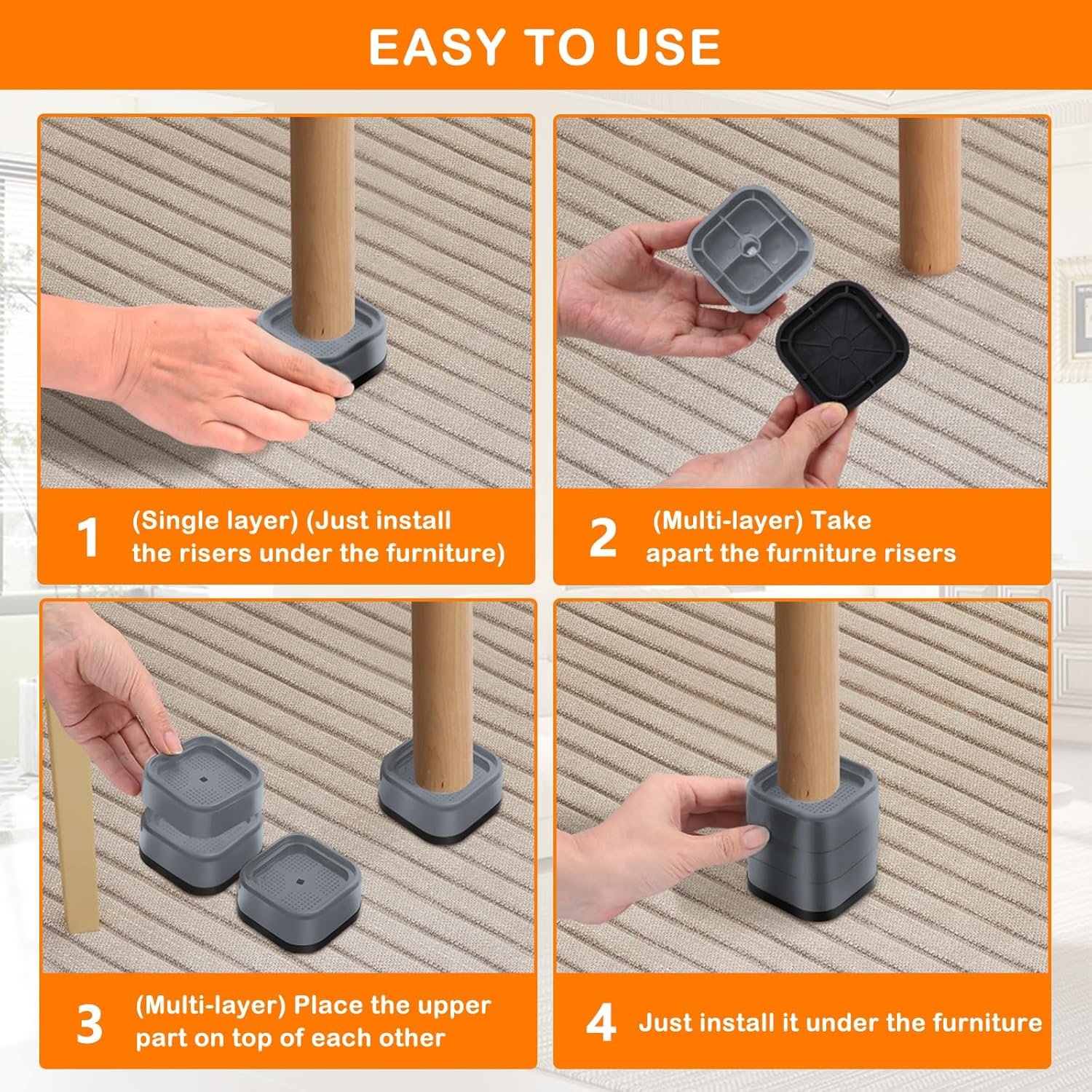 EASY TO USE

1 (Single layer) (Just install the risers under the furniture)

2 (Multi-layer) Take apart the furniture risers

3 (Multi-layer) Place the upper part on top of each other

4 Just install it under the furniture